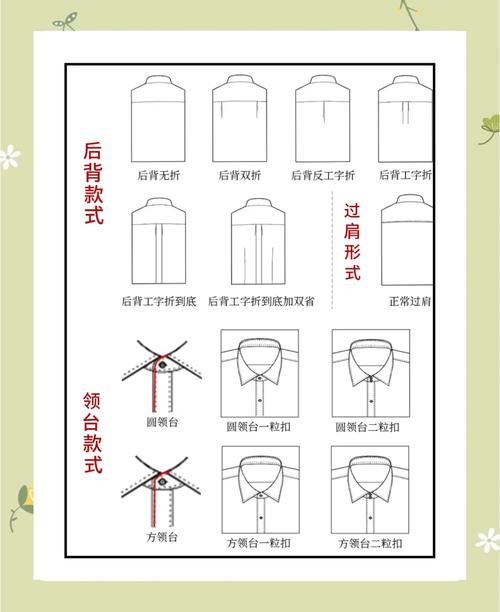 后背款式

后背无折

后背双折

后背反工字折

后背工字折

后背工字折到底

后背工字折到底加双省

过肩形式

正常过肩

领台款式

圆领台

圆领台一粒扣

圆领台二粒扣

方领台

方领台一粒扣

方领台二粒扣