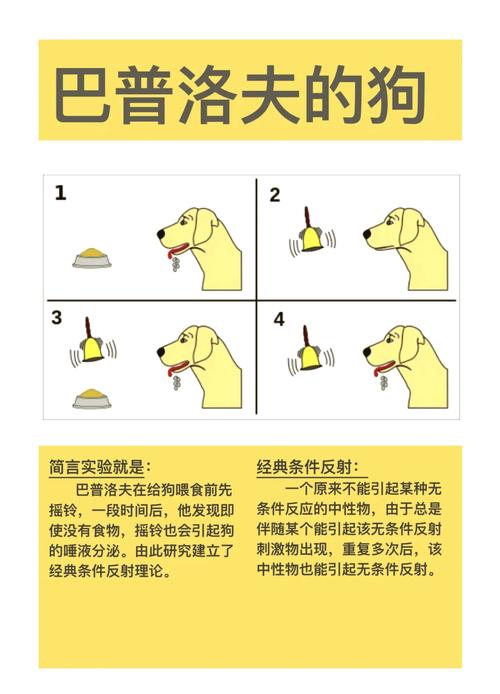 巴普洛夫的狗

1

2

3

4

简言实验就是：

巴普洛夫在给狗喂食前先摇铃，一段时间后，他发现即使没有食物，摇铃也会引起狗的唾液分泌。由此研究建立了经典条件反射理论。

经典条件反射：

一个原来不能引起某种无条件反应的中性物，由于总是伴随某个能引起该无条件反射刺激物出现，重复多次后，该中性物也能引起无条件反射。